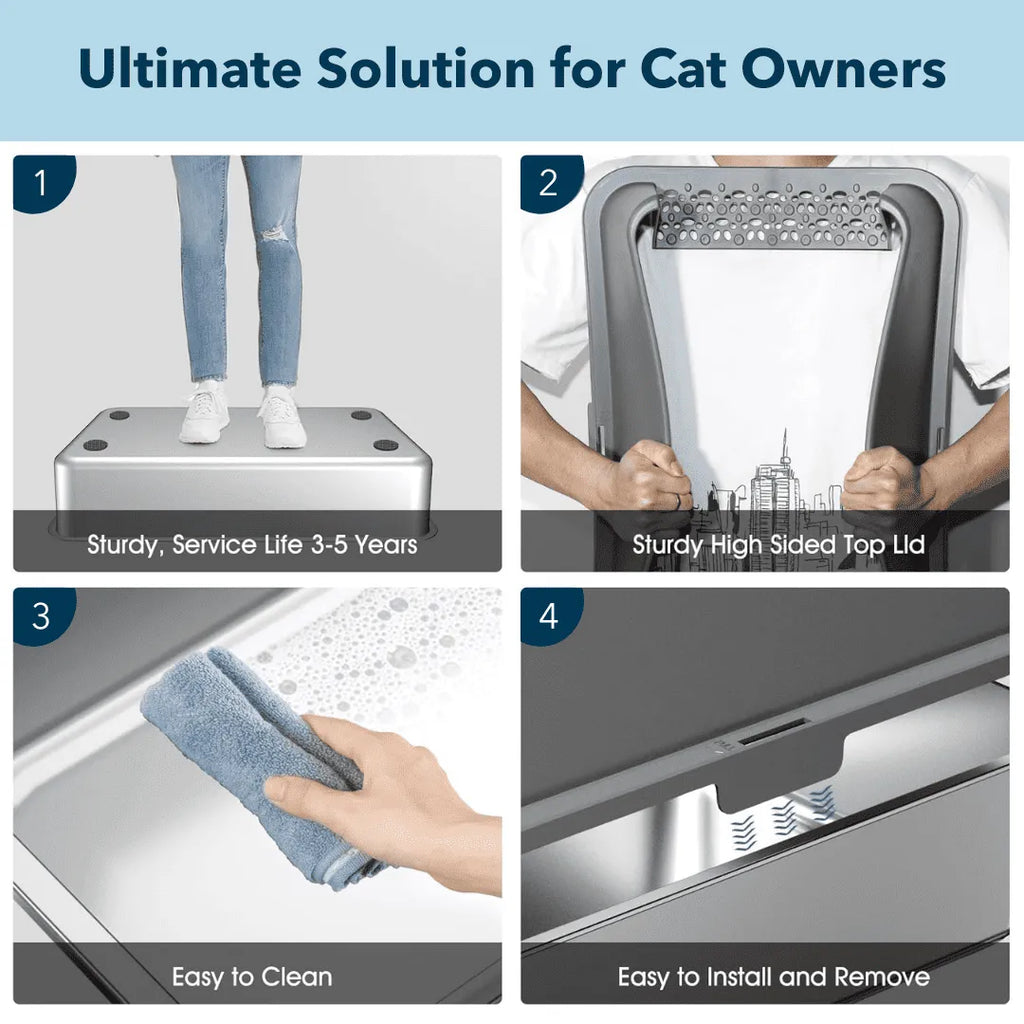 Ultimate Solution for Cat Owners

1

Sturdy, Service Life 3-5 Years

2

Sturdy High Sided Top Lid

3

Easy to Clean

4

Easy to Install and Remove